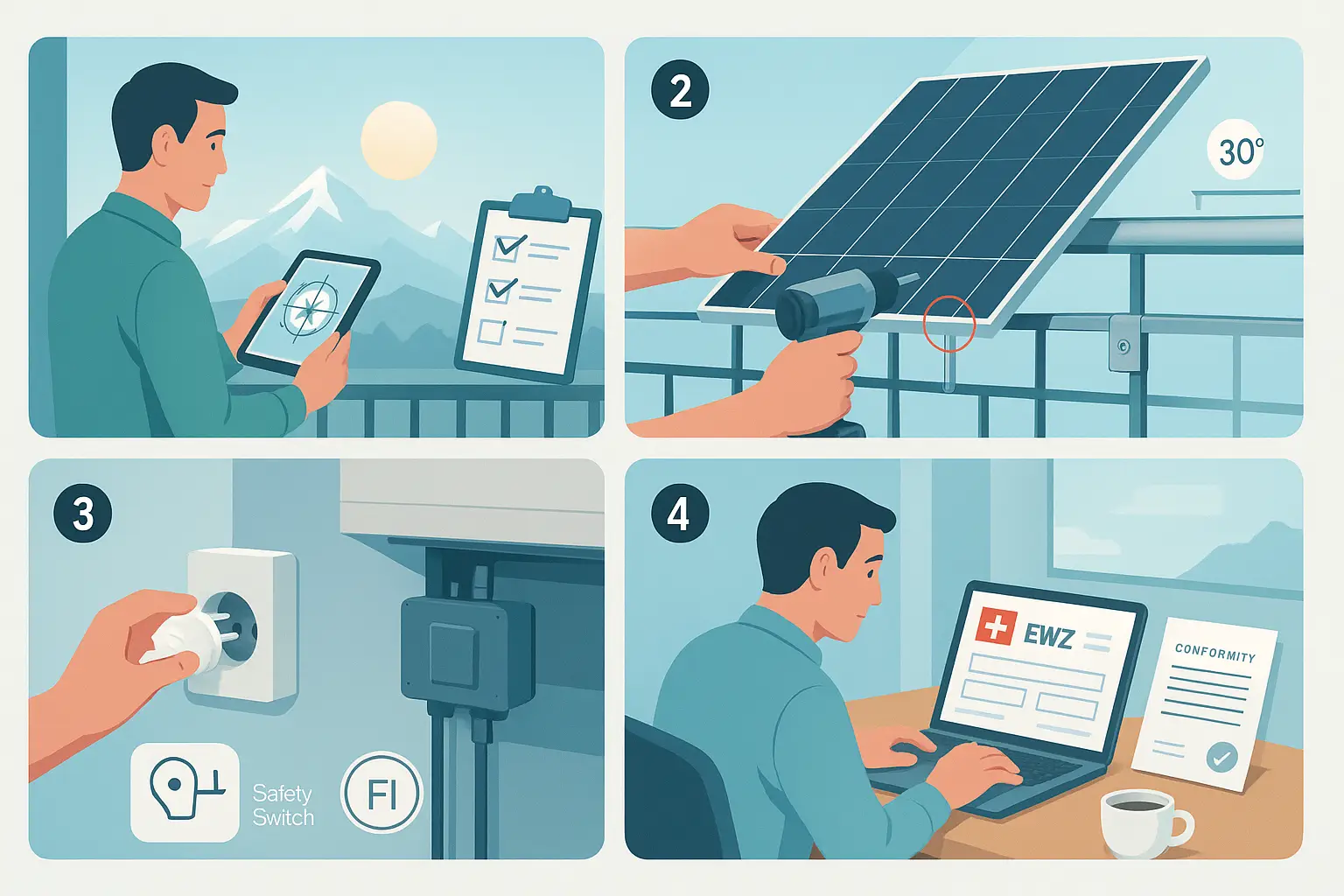 2

30°

3

Safety Switch

FI

4

EWZ

CONFORMITY